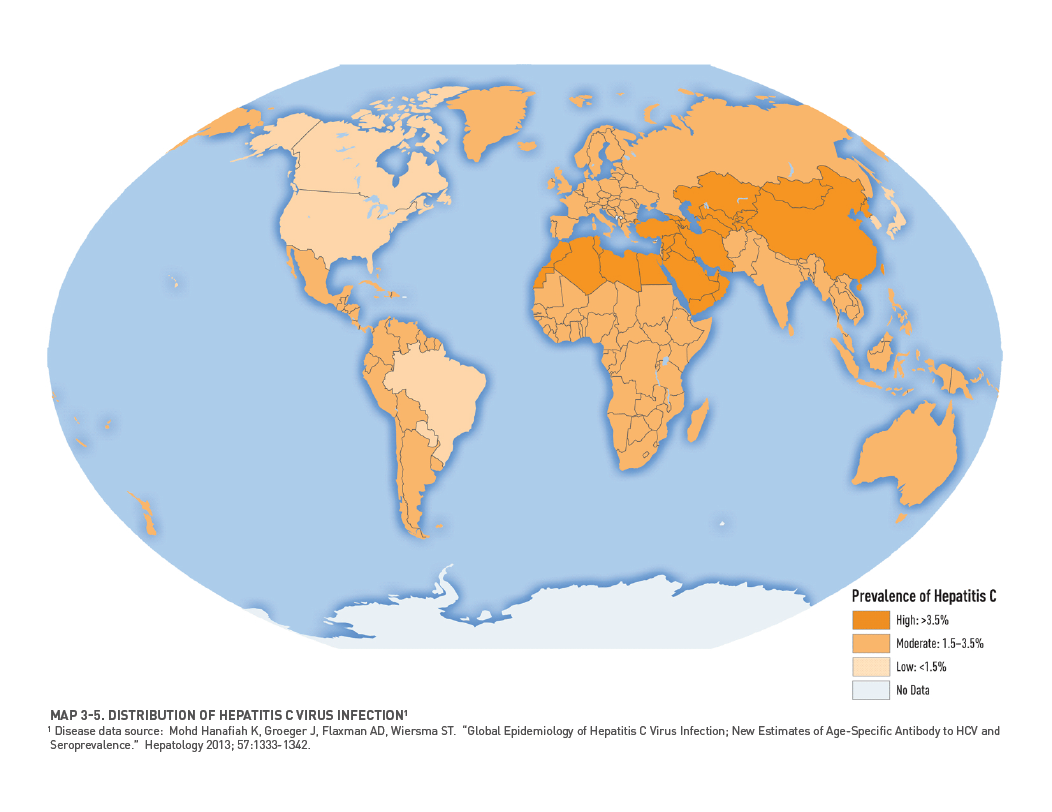 Prevalence of Hepatitis C

High: >3.5%

Moderate: 1.5–3.5%

Low: <1.5%

No Data

MAP 3-5. DISTRIBUTION OF HEPATITIS C VIRUS INFECTION¹

¹ Disease data source: Mohd Hanafiah K, Groeger J, Flaxman AD, Wiersma ST. "Global Epidemiology of Hepatitis C Virus Infection; New Estimates of Age-Specific Antibody to HCV and Seroprevalence." Hepatology 2013; 57:1333-1342.