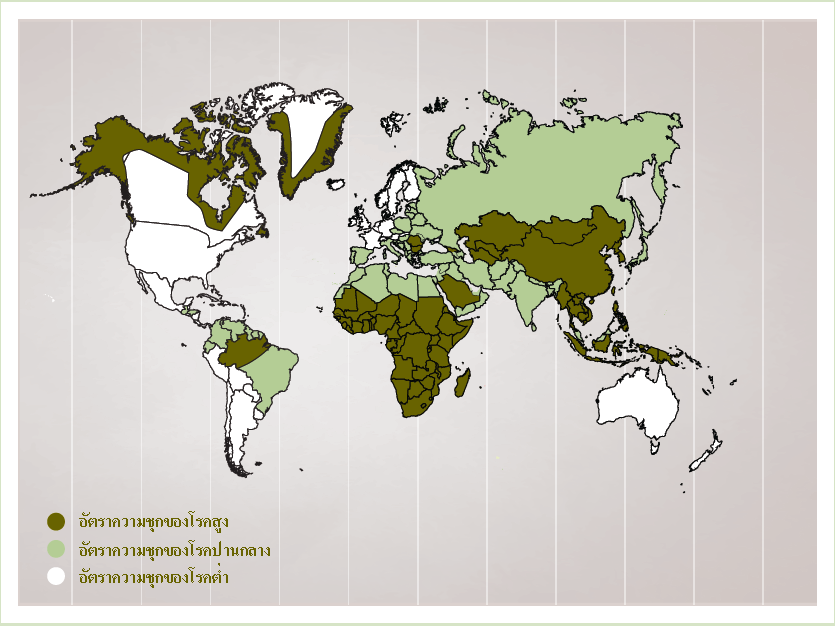 อัตราความชุกของโรคสูง
อัตราความชุกของโรคปานกลาง
อัตราความชุกของโรคต่ำ